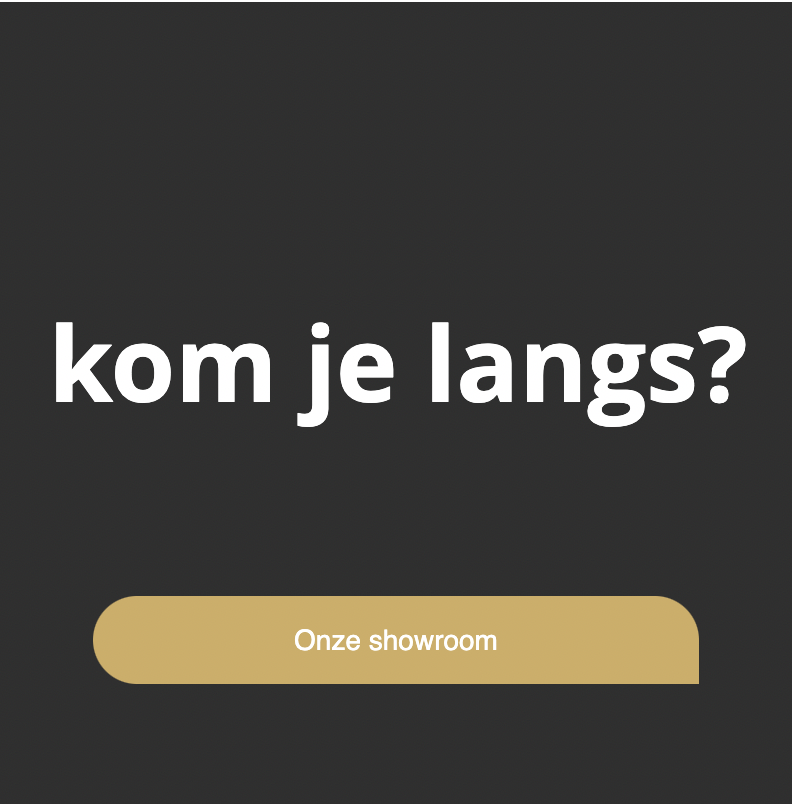 kom je langs?

Onze showroom